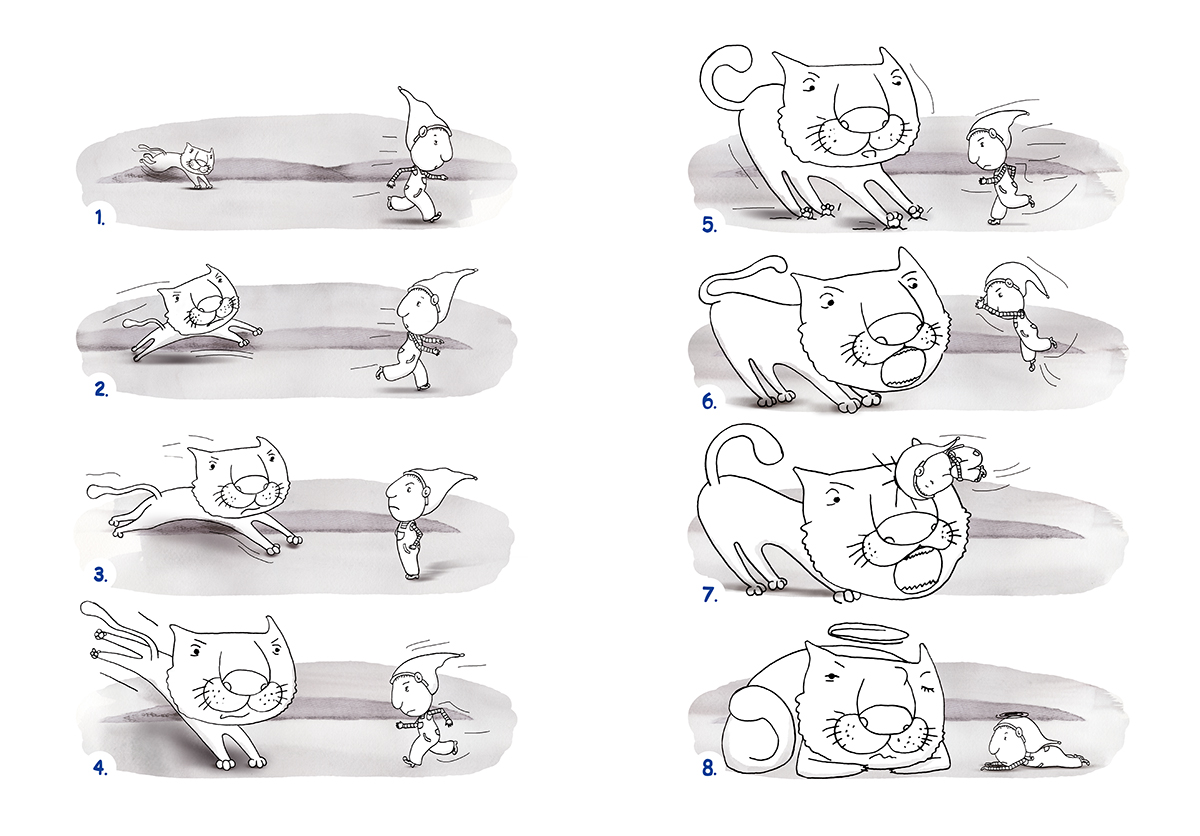 1.

2.

3.

4.

5.

6.

7.

8.