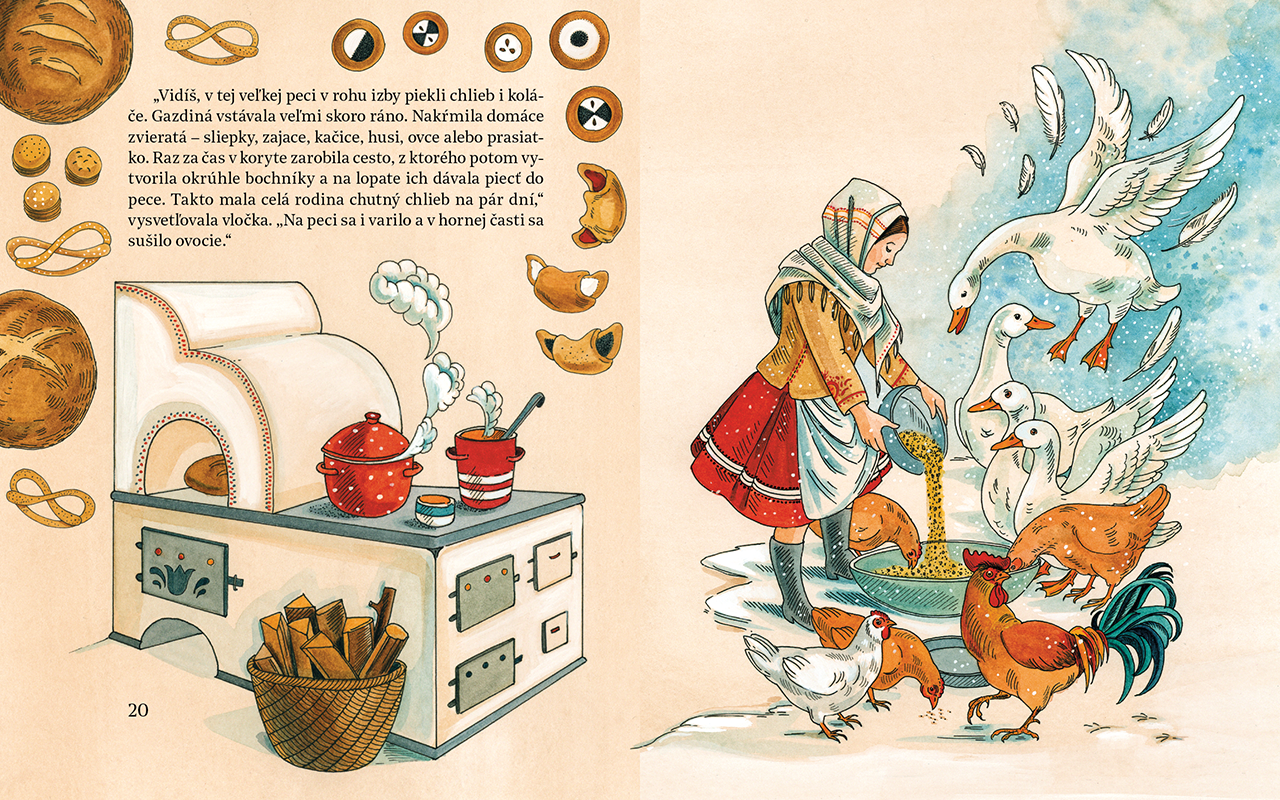 „Vidíš, v tej veľkej peci v rohu izby piekli chlieb i koláče. Gazdiná vstávala veľmi skoro ráno. Nakŕmila domáce zvieratá – sliepky, zajace, kačice, husi, ovce alebo prasiatko. Raz za čas v koryte zarobila cesto, z ktorého potom vytvorila okrúhle bochníky a na lopate ich dávala piecť do pece. Takto mala celá rodina chutný chlieb na pár dní," vysvetľovala vločka. „Na peci sa i varilo a v hornej časti sa sušilo ovocie."

20